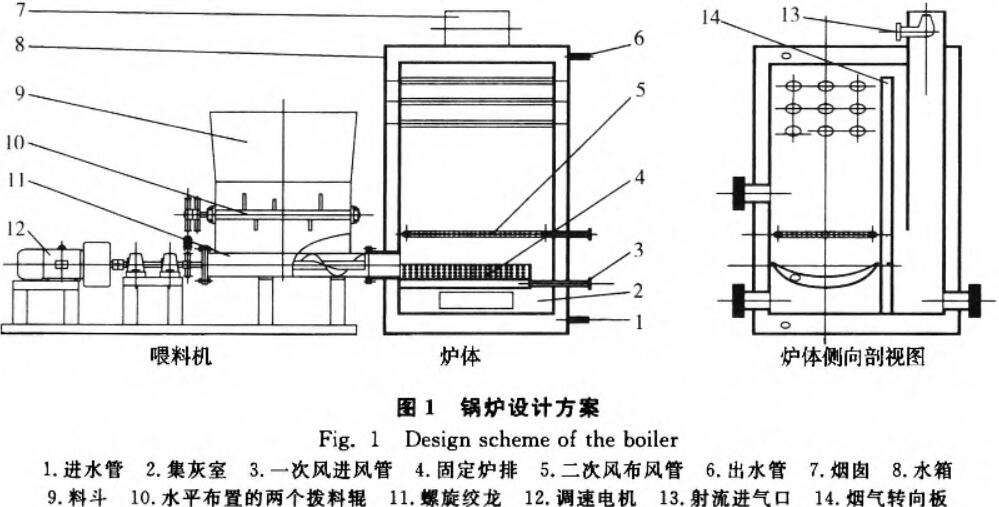 7
8
9
10
11
12
6
5
4
3
2
1
14
13

喂料机
炉体
炉体侧向剖视图

图 1　锅炉设计方案
Fig. 1　Design scheme of the boiler

1. 进水管　2. 集灰室　3. 一次风进风管　4. 固定炉排　5. 二次风布风管　6. 出水管　7. 烟囱　8. 水箱　9. 料斗　10. 水平布置的两个拨料辊　11. 螺旋绞龙　12. 调速电机　13. 射流进气口　14. 烟气转向板